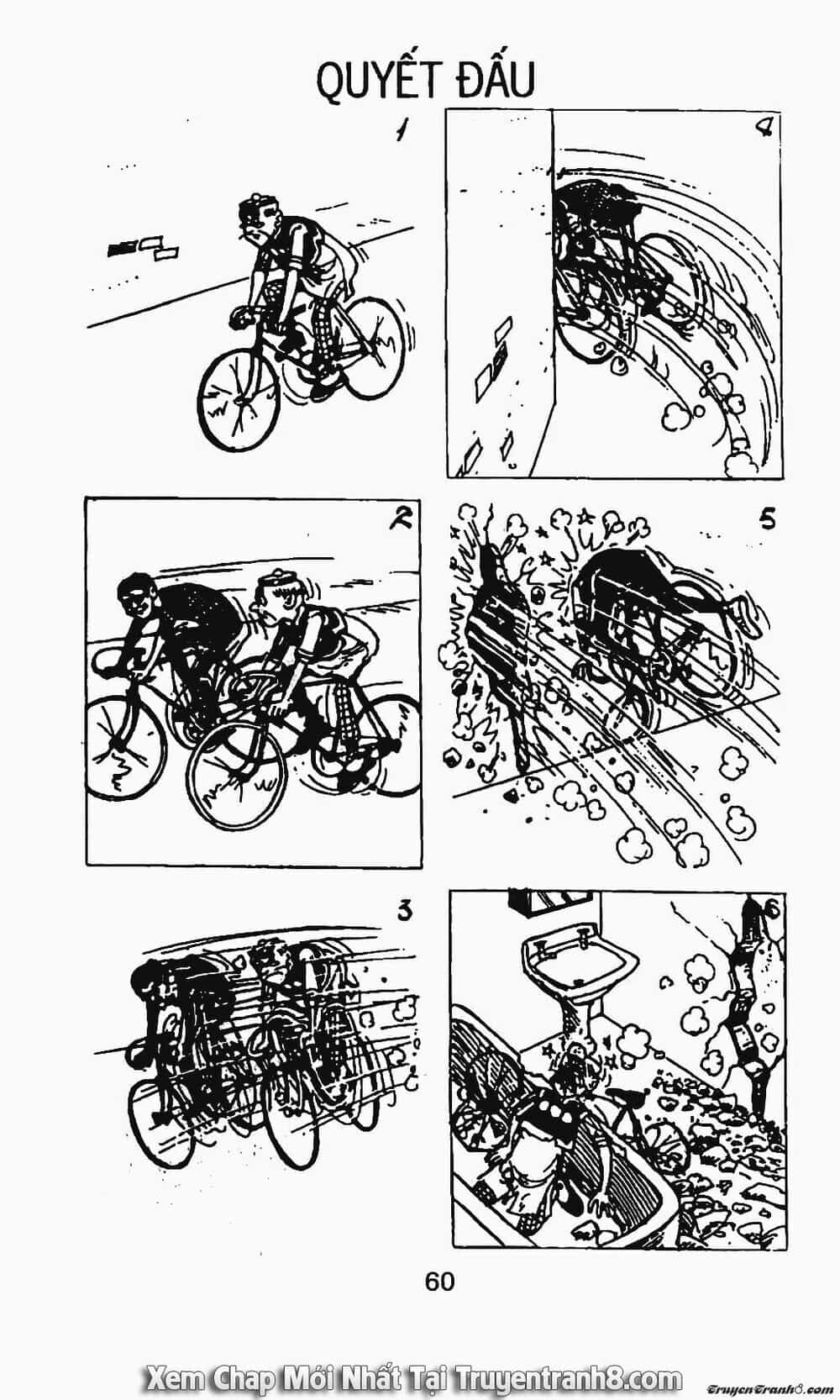 QUYẾT ĐẤU

1

4

2

5

3

6

60

Xem Chap Mới Nhất Tại Truyentranh8.com

TruyenTranh8.com