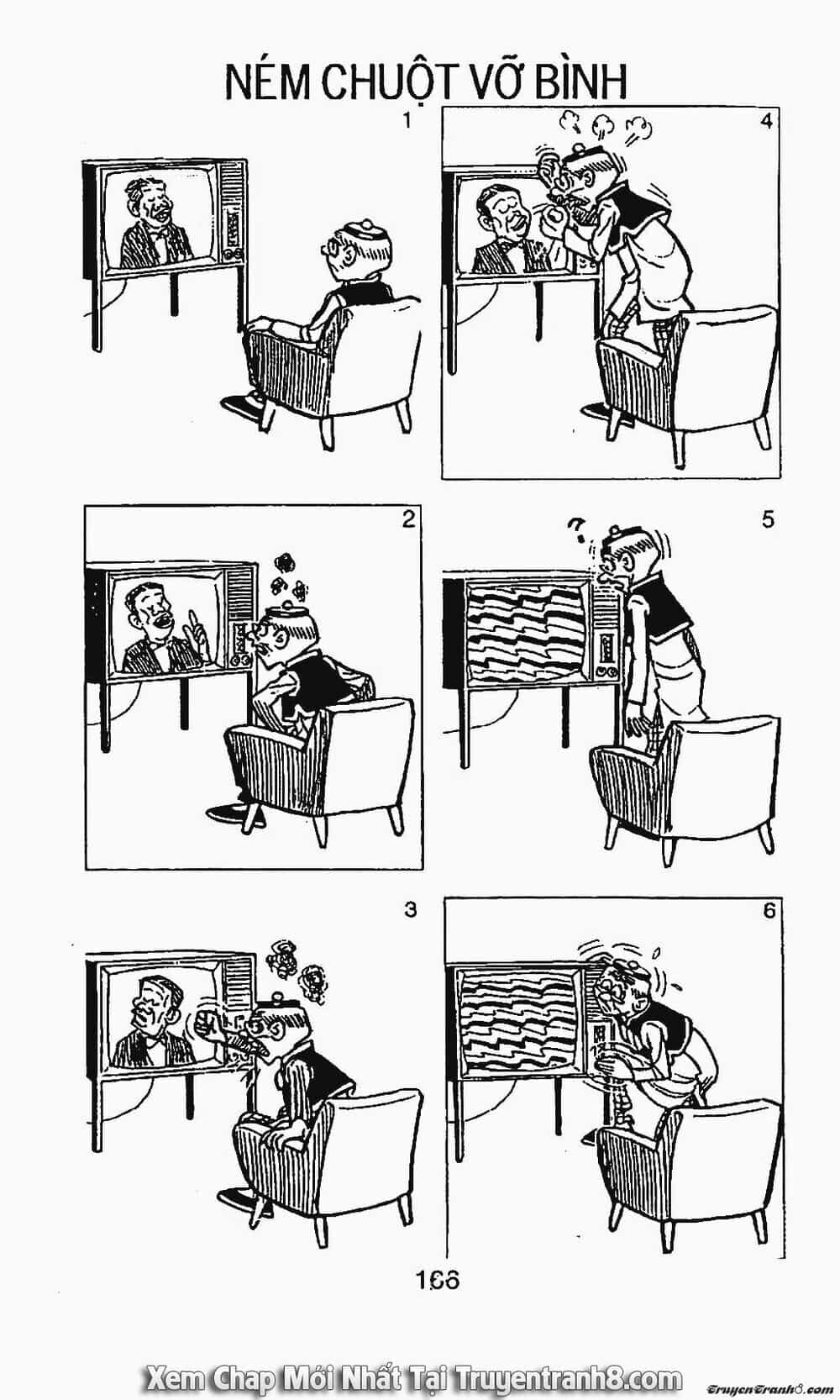 NÉM CHUỘT VỠ BÌNH

1

4

2

5

3

6

166

Xem Chap Mới Nhất Tại Truyentranh8.com

TruyenTranh8.com