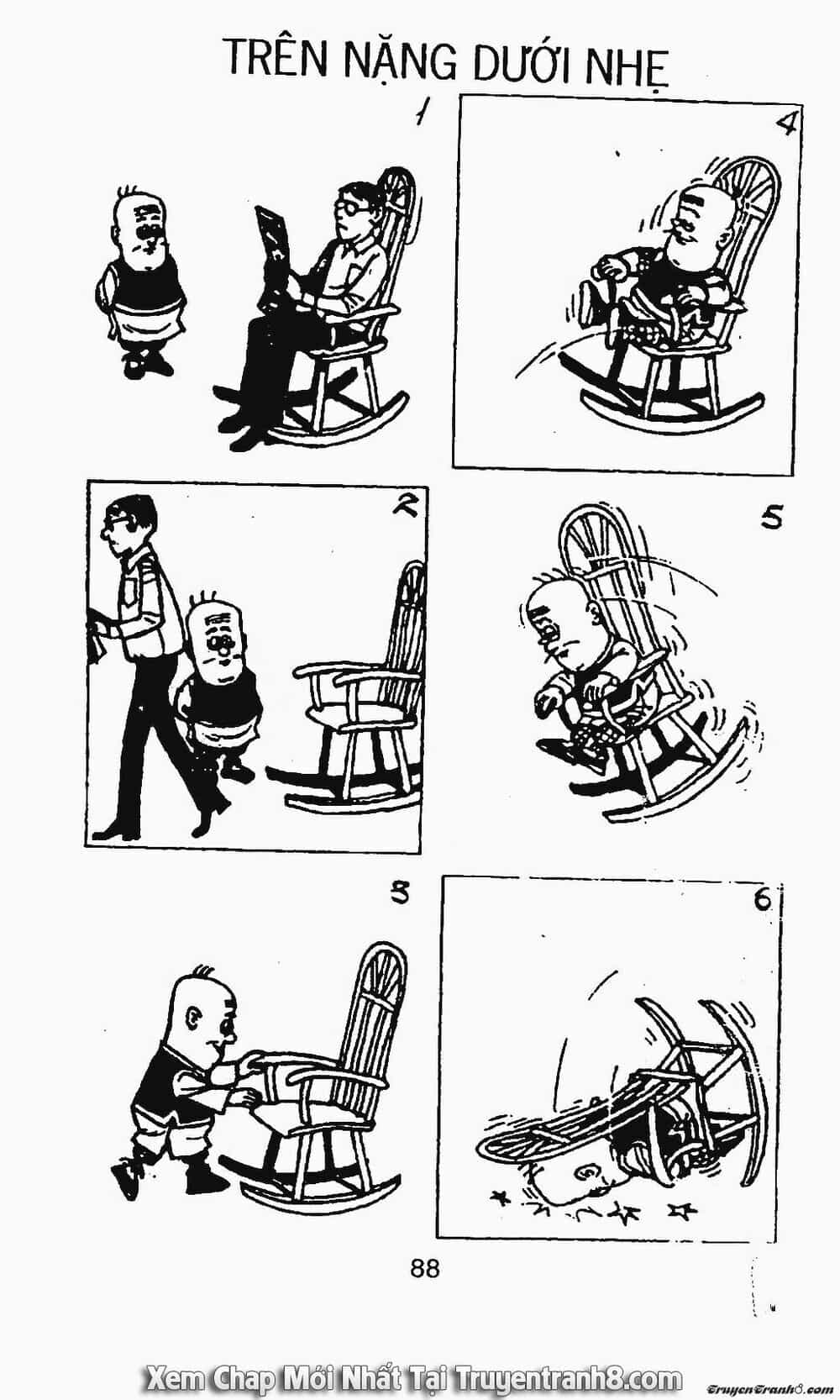 TRÊN NẶNG DƯỚI NHẸ

1

4

2

5

3

6

88

Xem Chap Mới Nhất Tại Truyentranh8.com

TruyenTranh8.com