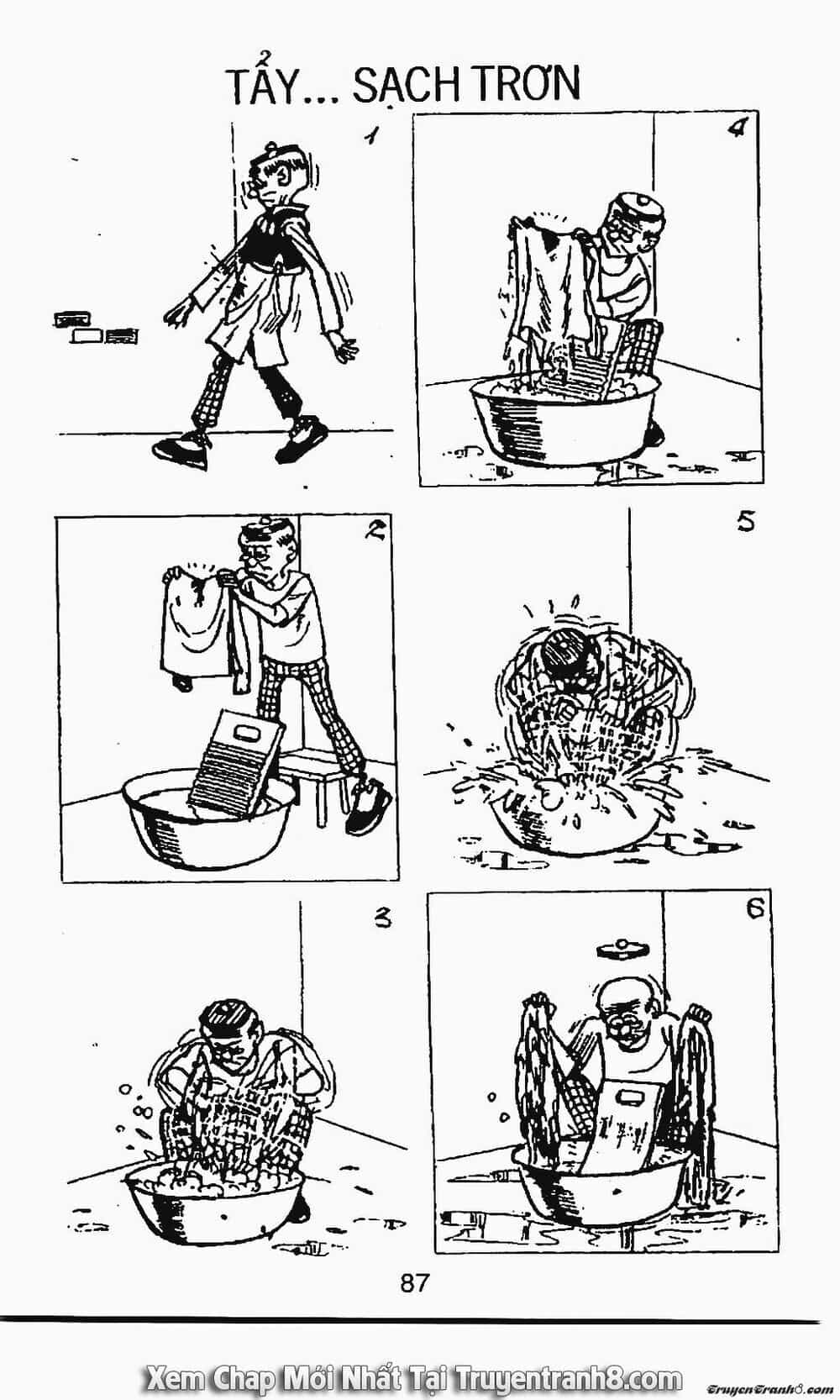 TẨY... SẠCH TRƠN

1

4

2

5

3

6

87

Xem Chap Mới Nhất Tại Truyentranh8.com

TruyenTranh8.com